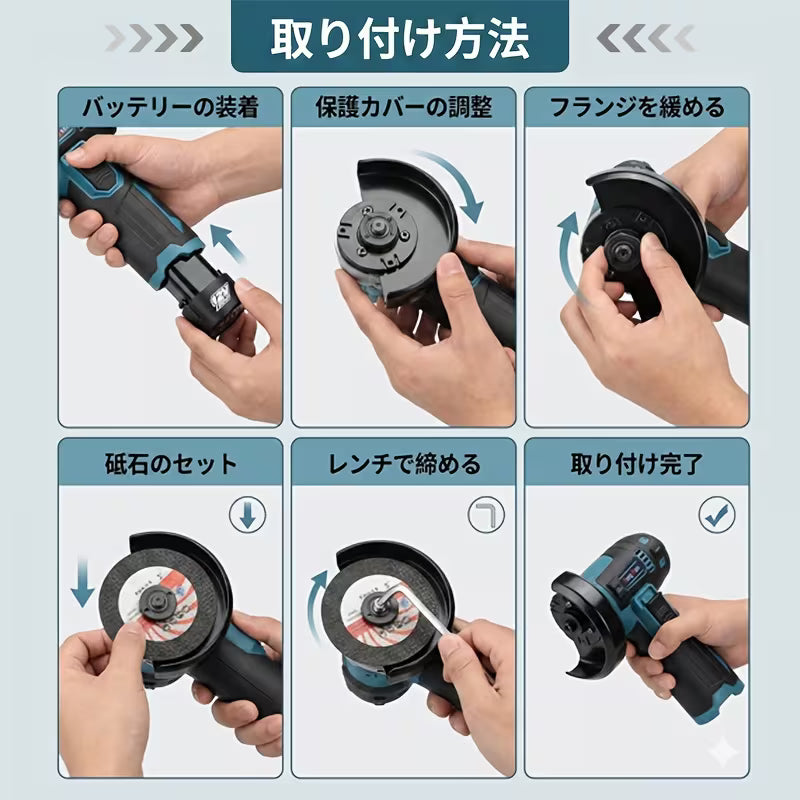 取り付け方法

バッテリーの装着

保護カバーの調整

フランジを緩める

砥石のセット

レンチで締める

取り付け完了